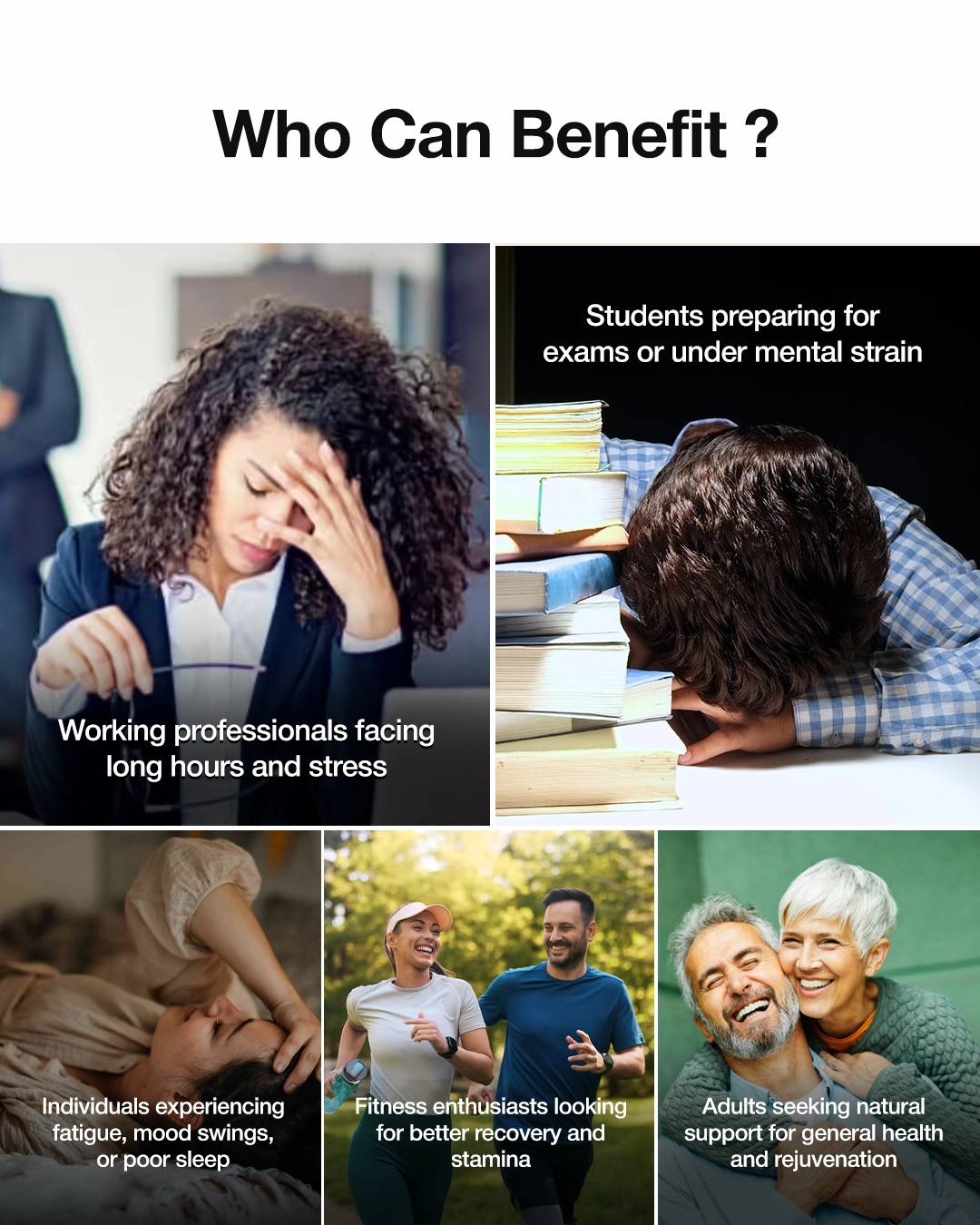 Who Can Benefit ?

Working professionals facing long hours and stress

Students preparing for exams or under mental strain

Individuals experiencing fatigue, mood swings, or poor sleep

Fitness enthusiasts looking for better recovery and stamina

Adults seeking natural support for general health and rejuvenation